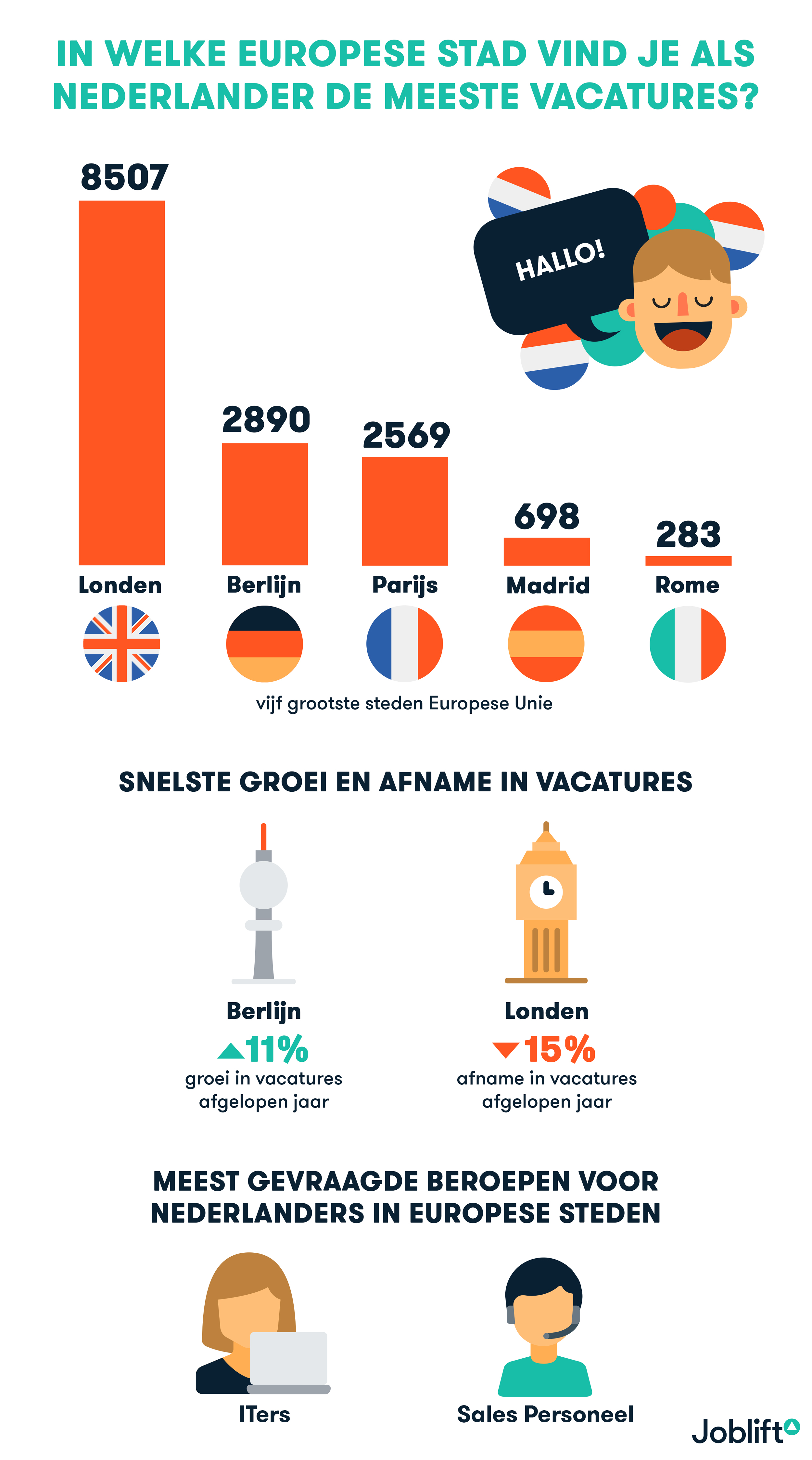 IN WELKE EUROPESE STAD VIND JE ALS NEDERLANDER DE MEESTE VACATURES?

HALLO!

8507
Londen

2890
Berlijn

2569
Parijs

698
Madrid

283
Rome

vijf grootste steden Europese Unie

SNELSTE GROEI EN AFNAME IN VACATURES

Berlijn
11%
groei in vacatures afgelopen jaar

Londen
15%
afname in vacatures afgelopen jaar

MEEST GEVRAAGDE BEROEPEN VOOR NEDERLANDERS IN EUROPESE STEDEN

ITers

Sales Personeel

Joblift